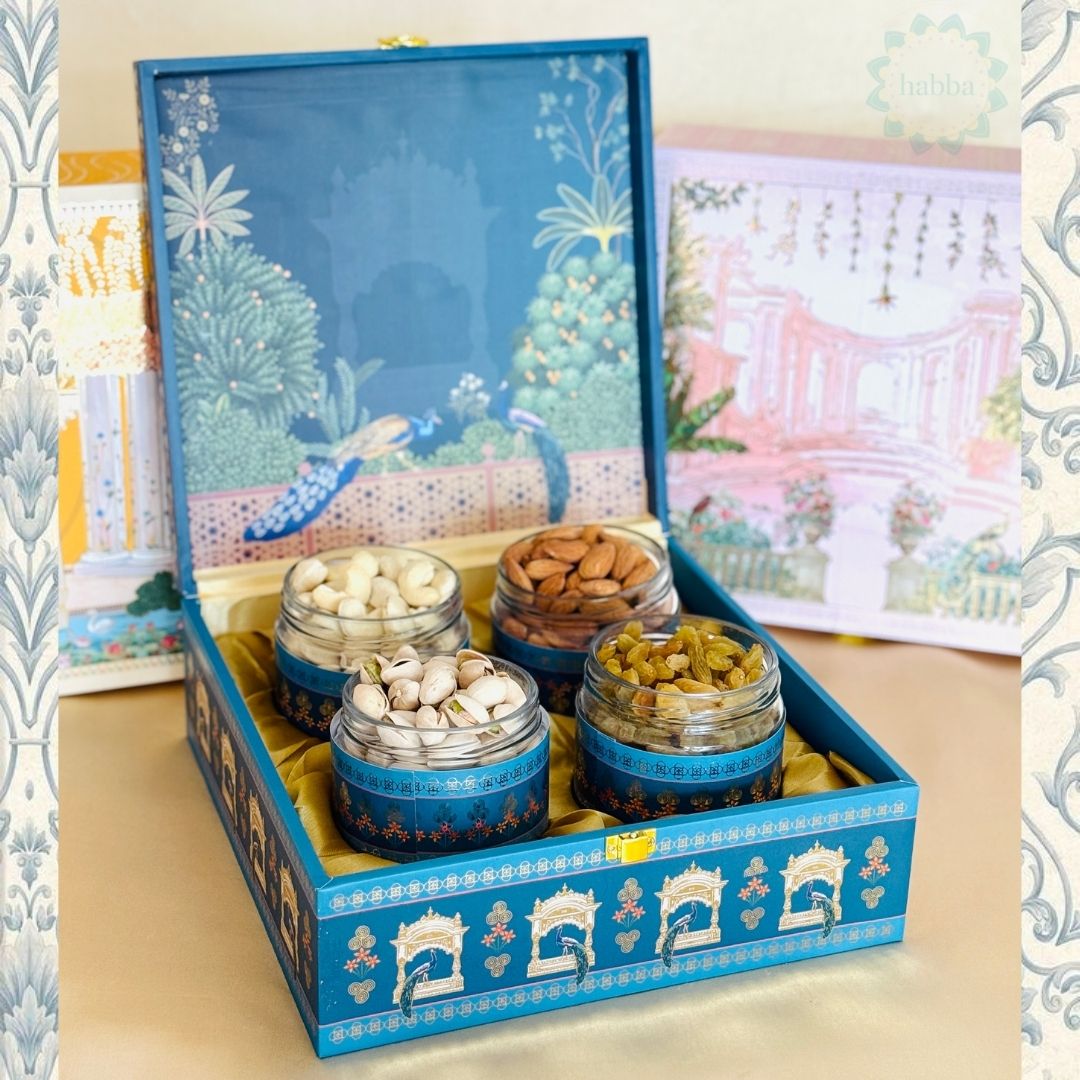 habba